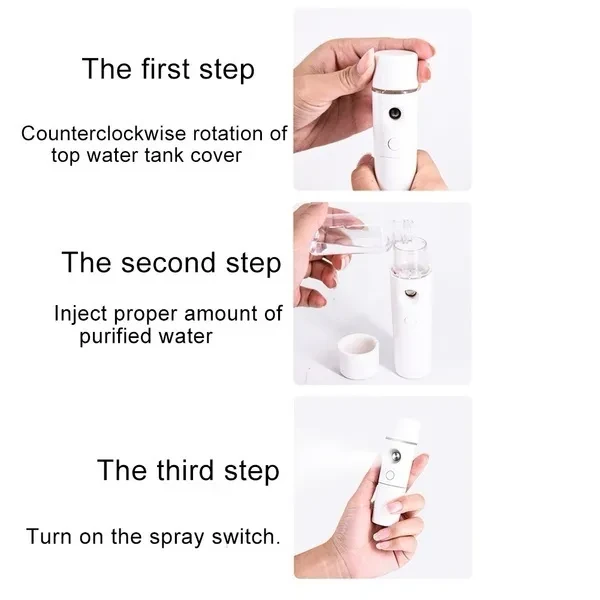 The first step

Counterclockwise rotation of top water tank cover

The second step

Inject proper amount of purified water

The third step

Turn on the spray switch.